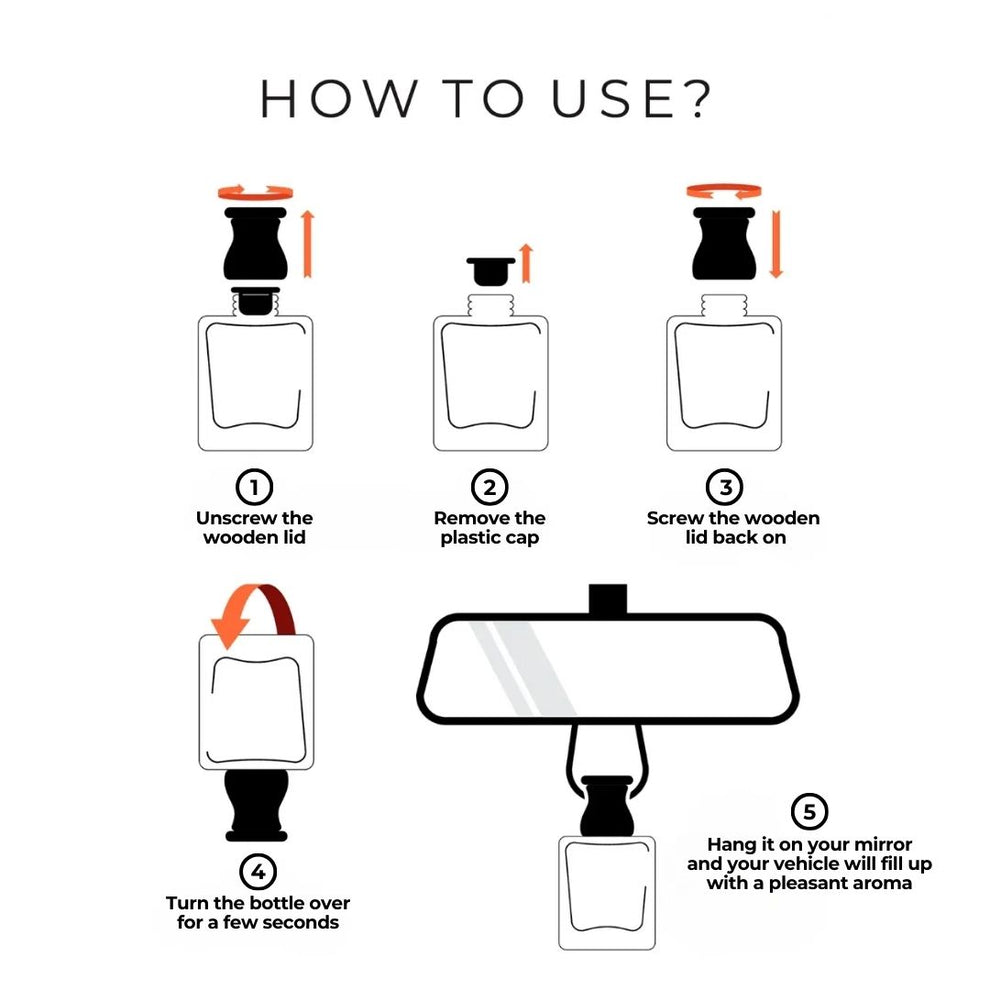 HOW TO USE?

1
Unscrew the wooden lid

2
Remove the plastic cap

3
Screw the wooden lid back on

4
Turn the bottle over for a few seconds

5
Hang it on your mirror and your vehicle will fill up with a pleasant aroma