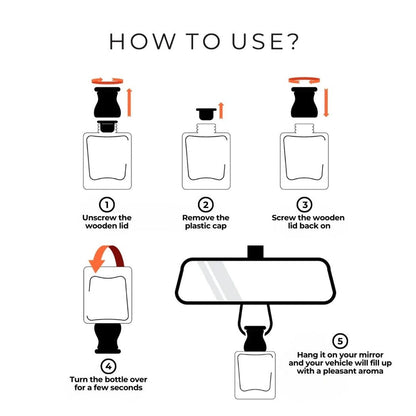 HOW TO USE?

1
Unscrew the wooden lid

2
Remove the plastic cap

3
Screw the wooden lid back on

4
Turn the bottle over for a few seconds

5
Hang it on your mirror and your vehicle will fill up with a pleasant aroma